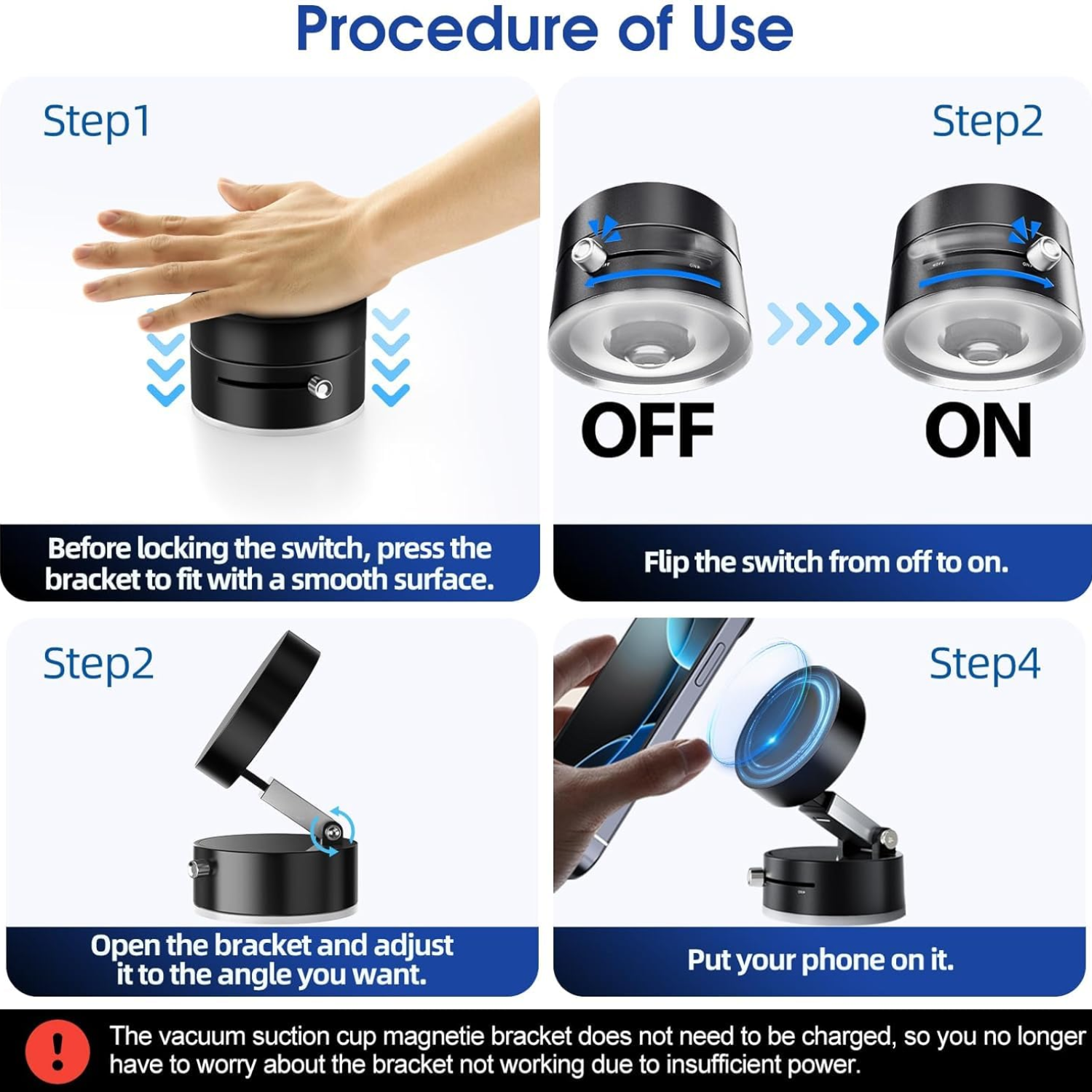 Procedure of Use

Step1

Before locking the switch, press the bracket to fit with a smooth surface.

Step2

OFF

ON

Flip the switch from off to on.

Step2

Open the bracket and adjust it to the angle you want.

Step4

Put your phone on it.

!

The vacuum suction cup magnetie bracket does not need to be charged, so you no longer have to worry about the bracket not working due to insufficient power.