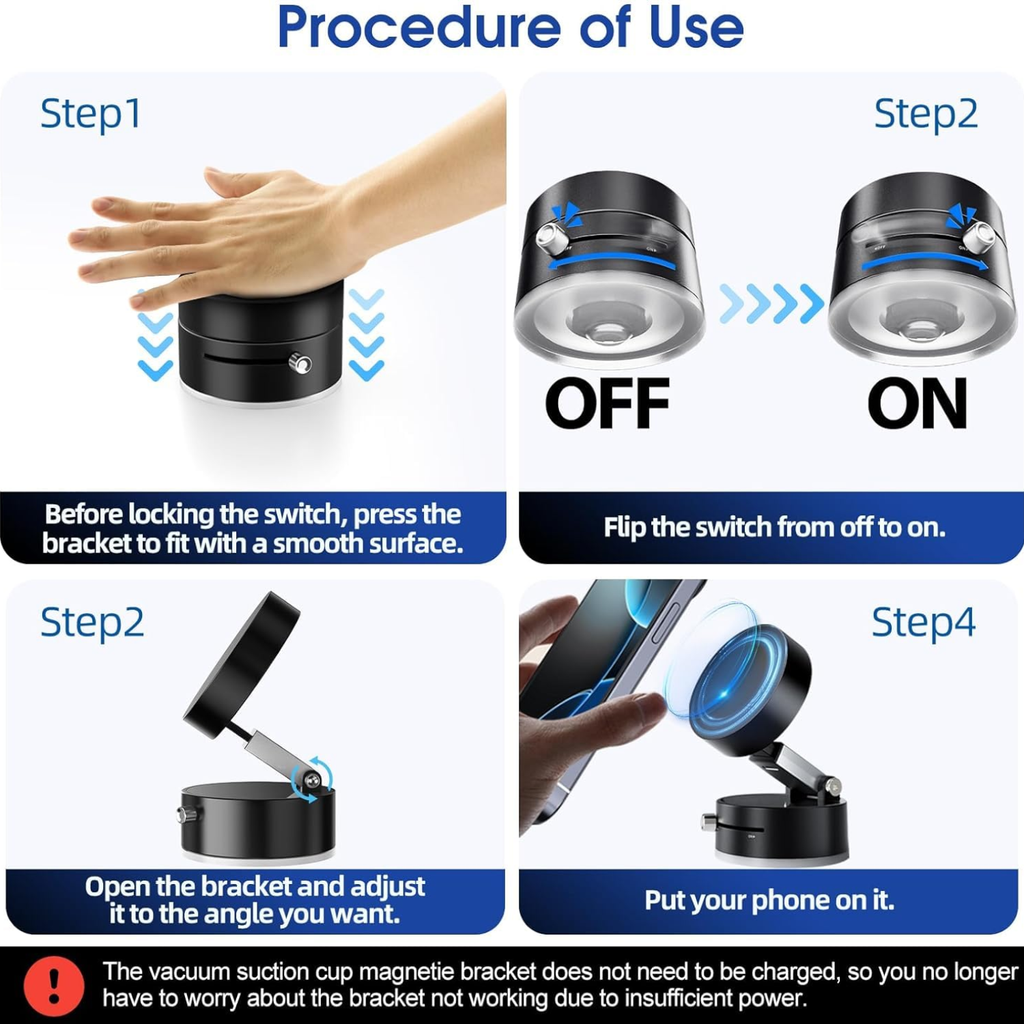 Procedure of Use

Step1

Before locking the switch, press the bracket to fit with a smooth surface.

Step2

OFF

ON

Flip the switch from off to on.

Step2

Open the bracket and adjust it to the angle you want.

Step4

Put your phone on it.

!

The vacuum suction cup magnetie bracket does not need to be charged, so you no longer have to worry about the bracket not working due to insufficient power.